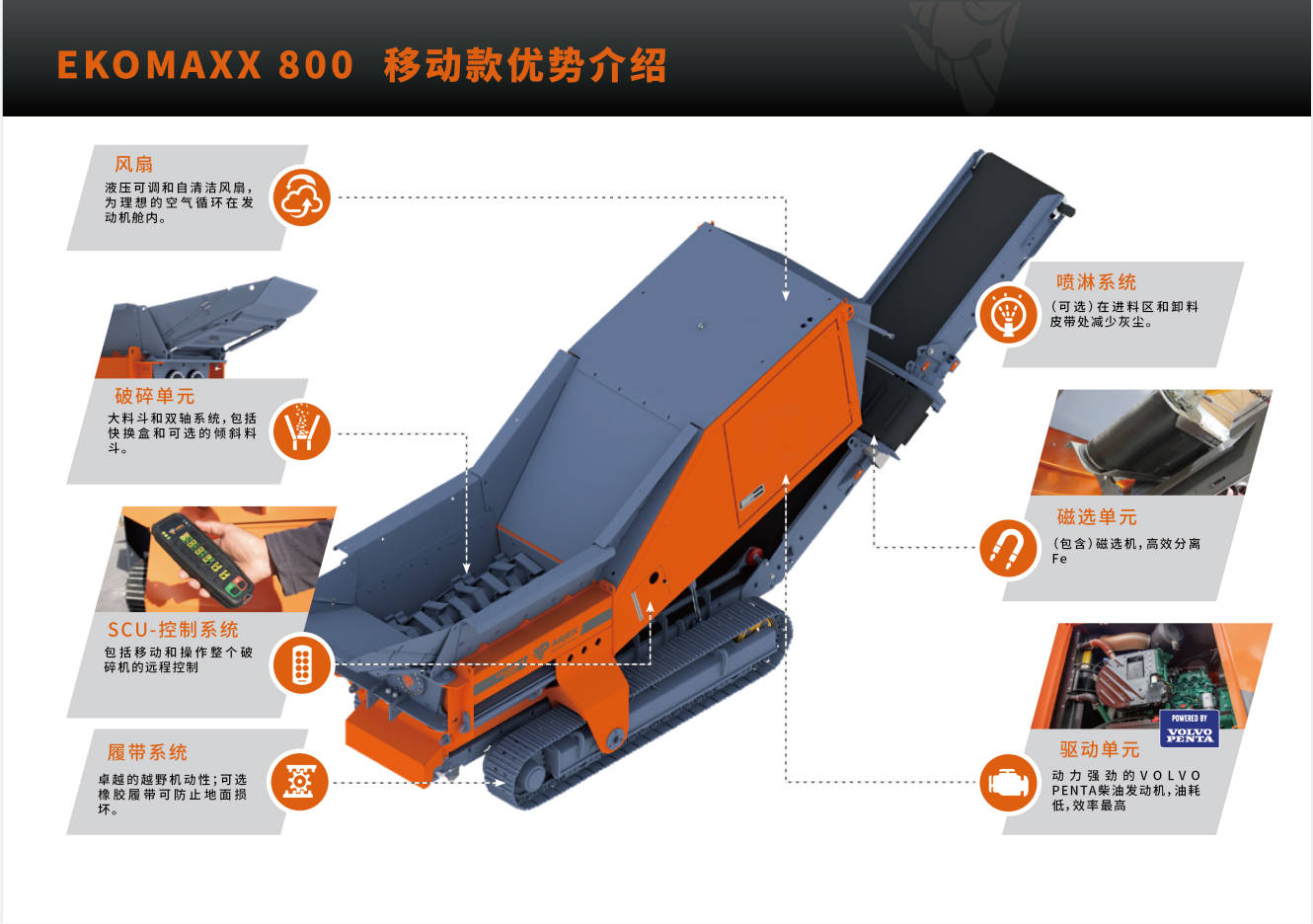 EKOMAXX 800 移动款优势介绍

风扇
液压可调和自清洁风扇，为理想的空气循环在发动机舱内。

破碎单元
大料斗和双轴系统，包括快换盒和可选的倾斜料斗。

SCU-控制系统
包括移动和操作整个破碎机的远程控制

履带系统
卓越的越野机动性；可选橡胶履带可防止地面损坏。

喷淋系统
（可选）在进料区和卸料皮带处减少灰尘。

磁选单元
（包含）磁选机，高效分离Fe

POWERED BY VOLVO PENTA

驱动单元
动力强劲的VOLVO PENTA柴油发动机，油耗低，效率最高